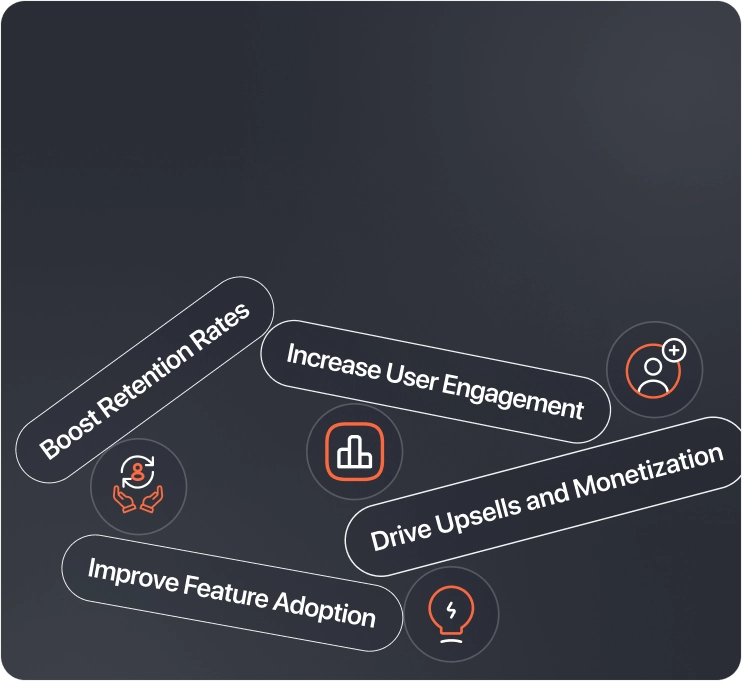 Boost Retention Rates

Increase User Engagement

Drive Upsells and Monetization

Improve Feature Adoption